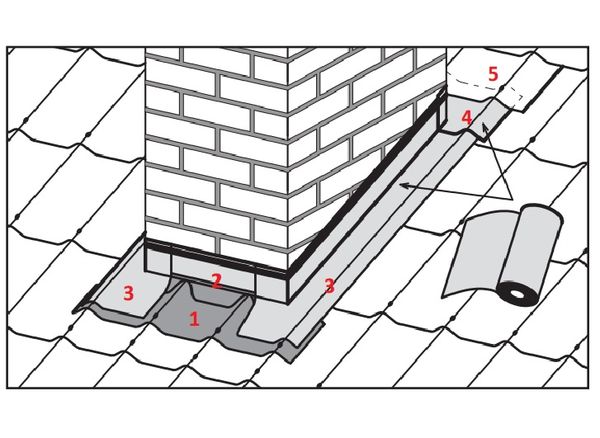 5
4
2
3
3
1