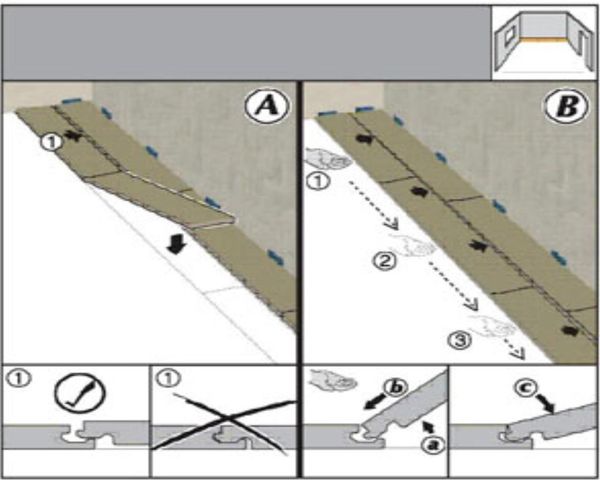 A
①

B
①
②
③

①

①

b
a

c